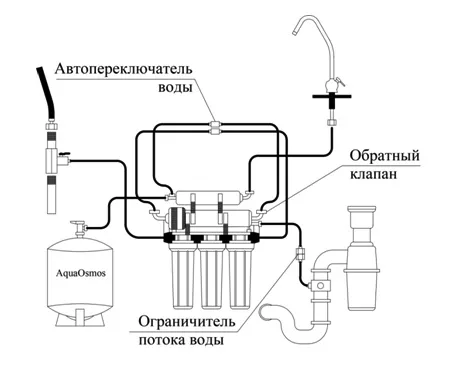 Автопереключатель воды

Обратный клапан

AquaOsmos

Ограничитель потока воды